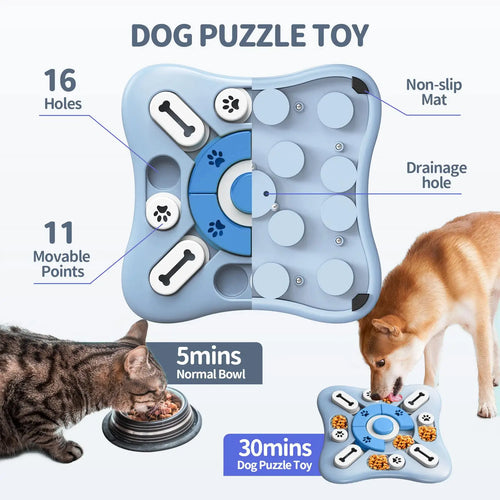 DOG PUZZLE TOY

16
Holes

11
Movable
Points

Non-slip
Mat

Drainage
hole

5mins
Normal Bowl

30mins
Dog Puzzle Toy